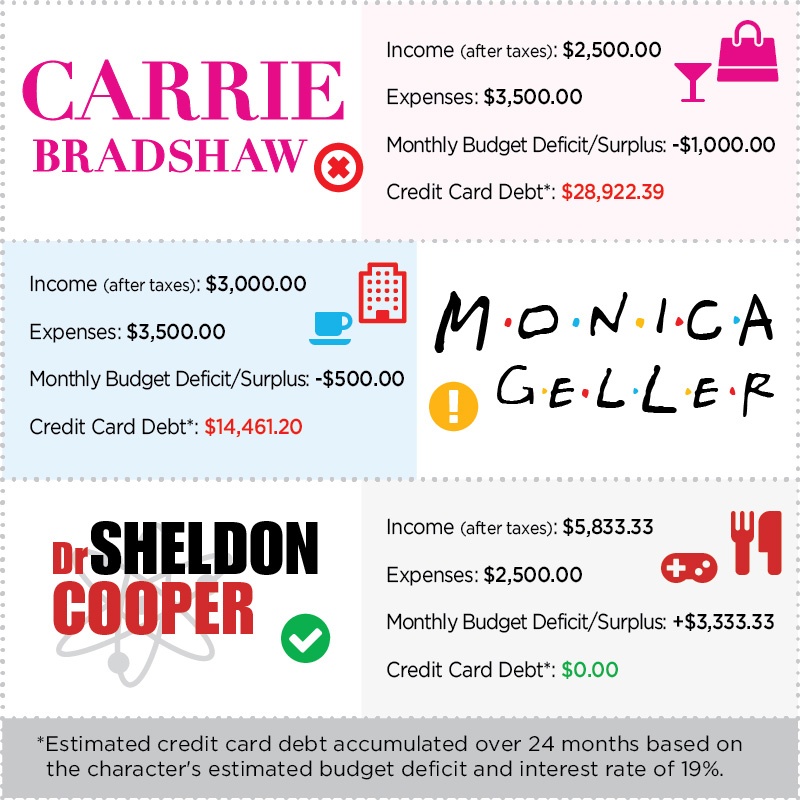 CARRIE
BRADSHAW

Income (after taxes): $2,500.00

Expenses: $3,500.00

Monthly Budget Deficit/Surplus: -$1,000.00

Credit Card Debt*: $28,922.39

Income (after taxes): $3,000.00

Expenses: $3,500.00

Monthly Budget Deficit/Surplus: -$500.00

Credit Card Debt*: $14,461.20

M·O·N·I·C·A
G·E·L·L·E·R

Dr SHELDON
COOPER

Income (after taxes): $5,833.33

Expenses: $2,500.00

Monthly Budget Deficit/Surplus: +$3,333.33

Credit Card Debt*: $0.00

*Estimated credit card debt accumulated over 24 months based on the character's estimated budget deficit and interest rate of 19%.